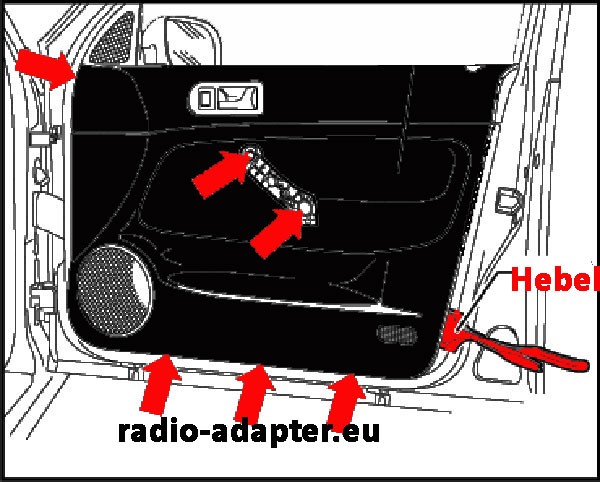 Hebel

radio-adapter.eu